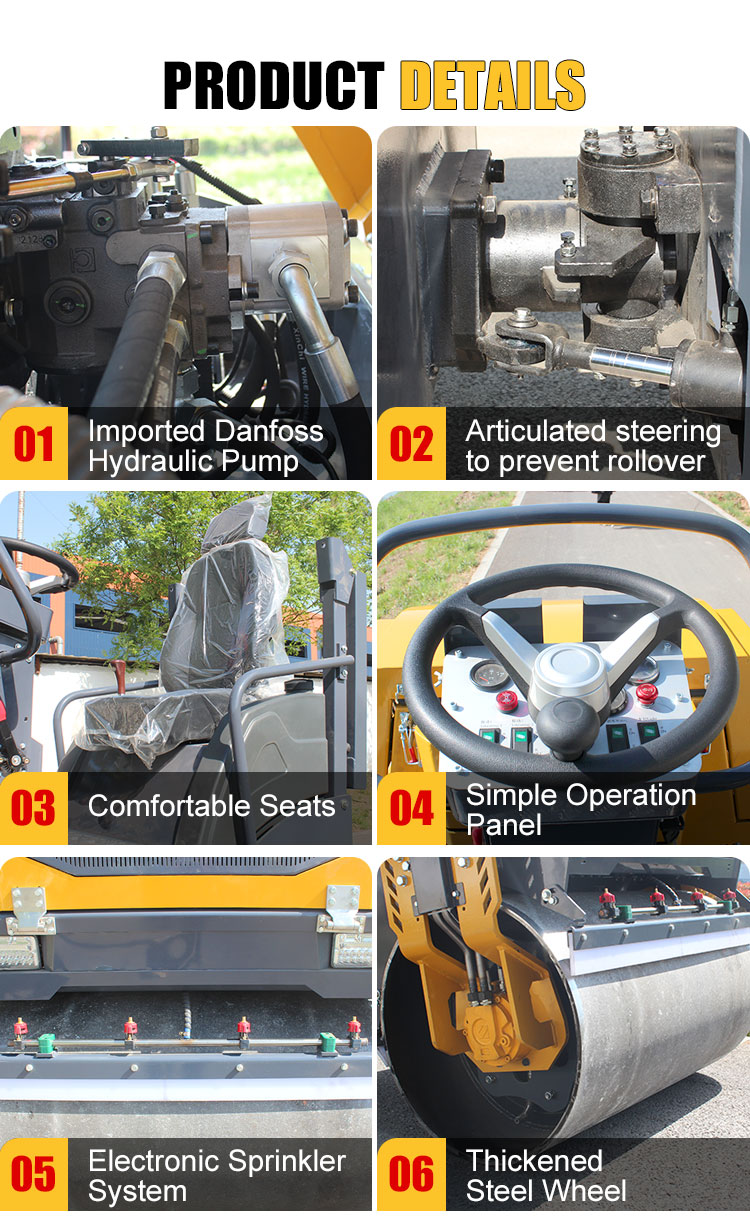 PRODUCT DETAILS

01 Imported Danfoss Hydraulic Pump

02 Articulated steering to prevent rollover

03 Comfortable Seats

04 Simple Operation Panel

05 Electronic Sprinkler System

06 Thickened Steel Wheel